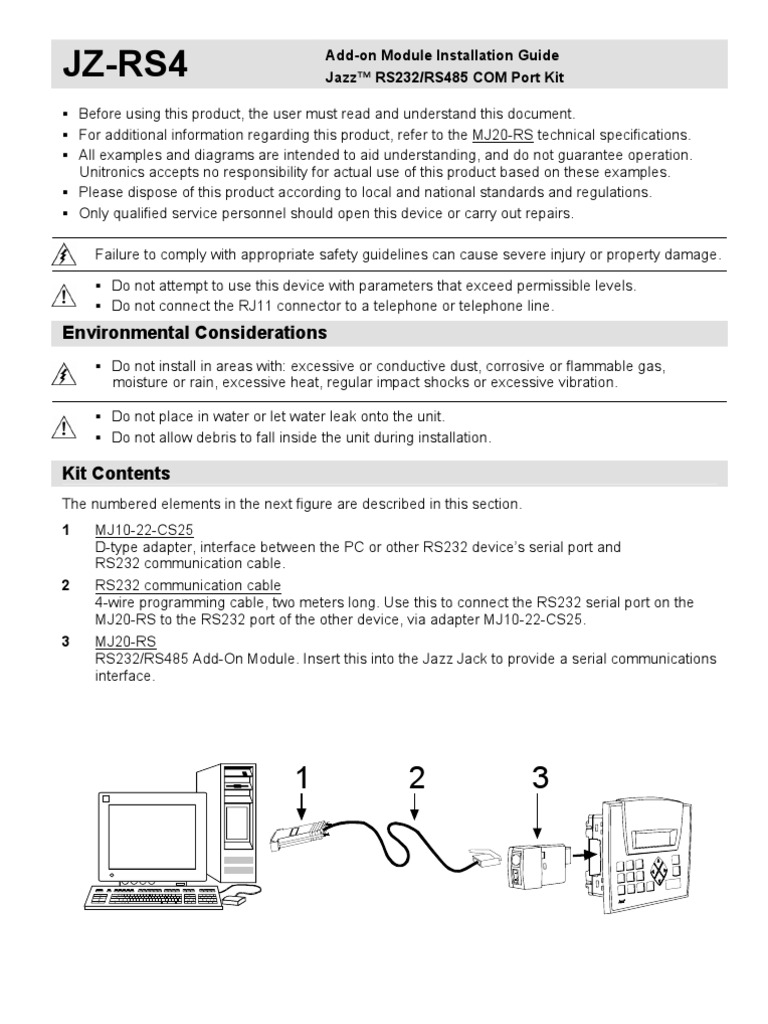 JZ-RS4

Add-on Module Installation Guide
Jazz™ RS232/RS485 COM Port Kit

▪ Before using this product, the user must read and understand this document.
▪ For additional information regarding this product, refer to the MJ20-RS technical specifications.
▪ All examples and diagrams are intended to aid understanding, and do not guarantee operation. Unitronics accepts no responsibility for actual use of this product based on these examples.
▪ Please dispose of this product according to local and national standards and regulations.
▪ Only qualified service personnel should open this device or carry out repairs.

Failure to comply with appropriate safety guidelines can cause severe injury or property damage.

▪ Do not attempt to use this device with parameters that exceed permissible levels.
▪ Do not connect the RJ11 connector to a telephone or telephone line.

Environmental Considerations

▪ Do not install in areas with: excessive or conductive dust, corrosive or flammable gas, moisture or rain, excessive heat, regular impact shocks or excessive vibration.

▪ Do not place in water or let water leak onto the unit.
▪ Do not allow debris to fall inside the unit during installation.

Kit Contents

The numbered elements in the next figure are described in this section.

1 MJ10-22-CS25
D-type adapter, interface between the PC or other RS232 device's serial port and RS232 communication cable.

2 RS232 communication cable
4-wire programming cable, two meters long. Use this to connect the RS232 serial port on the MJ20-RS to the RS232 port of the other device, via adapter MJ10-22-CS25.

3 MJ20-RS
RS232/RS485 Add-On Module. Insert this into the Jazz Jack to provide a serial communications interface.

1 2 3