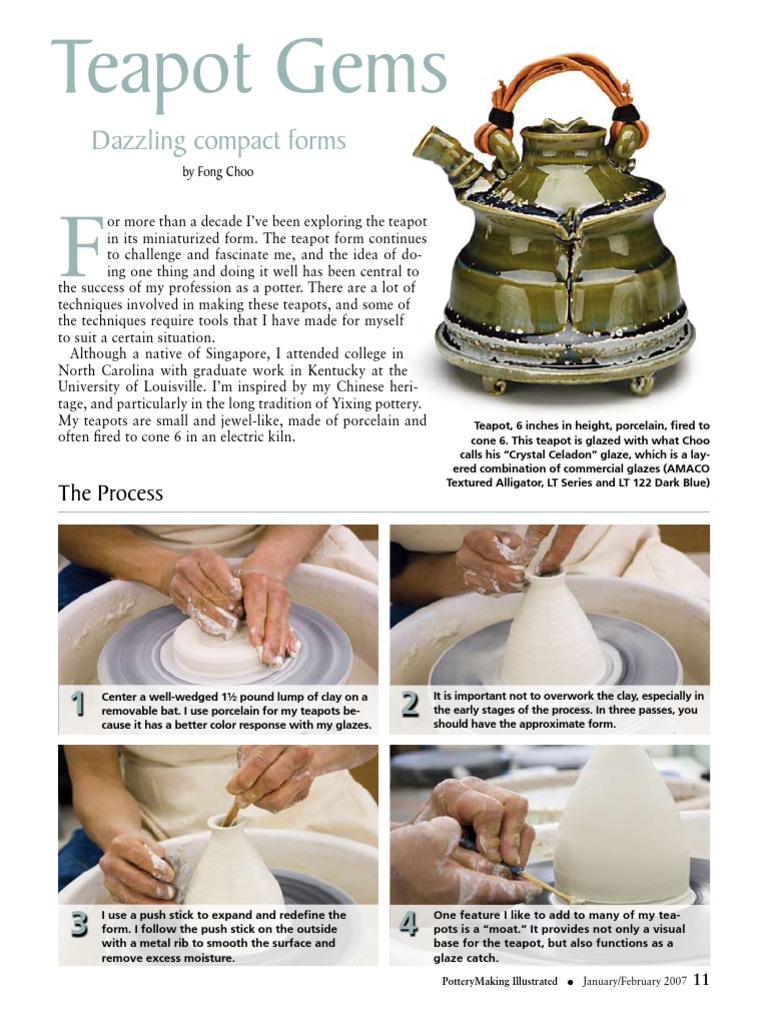 Teapot Gems

Dazzling compact forms

by Fong Choo

For more than a decade I've been exploring the teapot in its miniaturized form. The teapot form continues to challenge and fascinate me, and the idea of doing one thing and doing it well has been central to the success of my profession as a potter. There are a lot of techniques involved in making these teapots, and some of the techniques require tools that I have made for myself to suit a certain situation.

Although a native of Singapore, I attended college in North Carolina with graduate work in Kentucky at the University of Louisville. I'm inspired by my Chinese heritage, and particularly in the long tradition of Yixing pottery. My teapots are small and jewel-like, made of porcelain and often fired to cone 6 in an electric kiln.

Teapot, 6 inches in height, porcelain, fired to cone 6. This teapot is glazed with what Choo calls his "Crystal Celadon" glaze, which is a layered combination of commercial glazes (AMACO Textured Alligator, LT Series and LT 122 Dark Blue)

The Process

1 Center a well-wedged 1½ pound lump of clay on a removable bat. I use porcelain for my teapots because it has a better color response with my glazes.

2 It is important not to overwork the clay, especially in the early stages of the process. In three passes, you should have the approximate form.

3 I use a push stick to expand and redefine the form. I follow the push stick on the outside with a metal rib to smooth the surface and remove excess moisture.

4 One feature I like to add to many of my teapots is a "moat." It provides not only a visual base for the teapot, but also functions as a glaze catch.

PotteryMaking Illustrated • January/February 2007 11