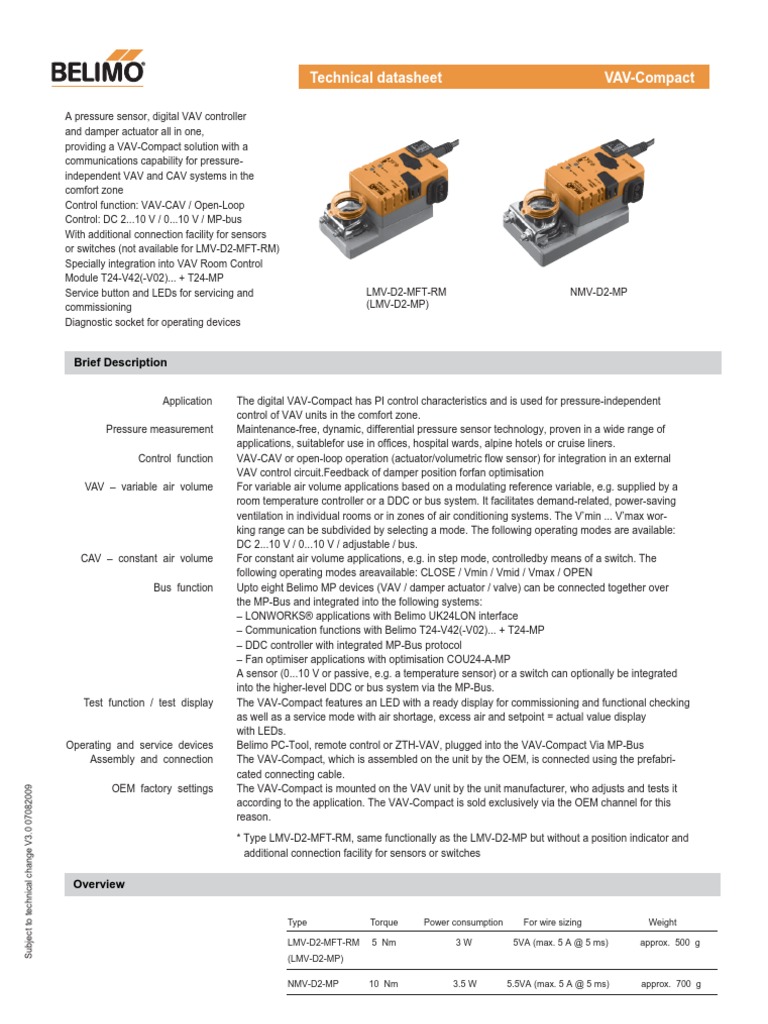 BELIMO

Technical datasheet VAV-Compact

A pressure sensor, digital VAV controller and damper actuator all in one, providing a VAV-Compact solution with a communications capability for pressure-independent VAV and CAV systems in the comfort zone
Control function: VAV-CAV / Open-Loop
Control: DC 2...10 V / 0...10 V / MP-bus
With additional connection facility for sensors or switches (not available for LMV-D2-MFT-RM)
Specially integration into VAV Room Control Module T24-V42(-V02)... + T24-MP
Service button and LEDs for servicing and commissioning
Diagnostic socket for operating devices

LMV-D2-MFT-RM
(LMV-D2-MP)

NMV-D2-MP

Brief Description

Application The digital VAV-Compact has PI control characteristics and is used for pressure-independent control of VAV units in the comfort zone.
Pressure measurement Maintenance-free, dynamic, differential pressure sensor technology, proven in a wide range of applications, suitablefor use in offices, hospital wards, alpine hotels or cruise liners.
Control function VAV-CAV or open-loop operation (actuator/volumetric flow sensor) for integration in an external VAV control circuit.Feedback of damper position forfan optimisation
VAV – variable air volume For variable air volume applications based on a modulating reference variable, e.g. supplied by a room temperature controller or a DDC or bus system. It facilitates demand-related, power-saving ventilation in individual rooms or in zones of air conditioning systems. The V'min ... V'max working range can be subdivided by selecting a mode. The following operating modes are available: DC 2...10 V / 0...10 V / adjustable / bus.
CAV – constant air volume For constant air volume applications, e.g. in step mode, controlledby means of a switch. The following operating modes areavailable: CLOSE / Vmin / Vmid / Vmax / OPEN
Bus function Upto eight Belimo MP devices (VAV / damper actuator / valve) can be connected together over the MP-Bus and integrated into the following systems:
– LONWORKS® applications with Belimo UK24LON interface
– Communication functions with Belimo T24-V42(-V02)... + T24-MP
– DDC controller with integrated MP-Bus protocol
– Fan optimiser applications with optimisation COU24-A-MP
A sensor (0...10 V or passive, e.g. a temperature sensor) or a switch can optionally be integrated into the higher-level DDC or bus system via the MP-Bus.
Test function / test display The VAV-Compact features an LED with a ready display for commissioning and functional checking as well as a service mode with air shortage, excess air and setpoint = actual value display with LEDs.
Operating and service devices Belimo PC-Tool, remote control or ZTH-VAV, plugged into the VAV-Compact Via MP-Bus
Assembly and connection The VAV-Compact, which is assembled on the unit by the OEM, is connected using the prefabricated connecting cable.
OEM factory settings The VAV-Compact is mounted on the VAV unit by the unit manufacturer, who adjusts and tests it according to the application. The VAV-Compact is sold exclusively via the OEM channel for this reason.

* Type LMV-D2-MFT-RM, same functionally as the LMV-D2-MP but without a position indicator and additional connection facility for sensors or switches

Overview

| Type | Torque | Power consumption | For wire sizing | Weight |
|---|---|---|---|---|
| LMV-D2-MFT-RM (LMV-D2-MP) | 5 Nm | 3 W | 5VA (max. 5 A @ 5 ms) | approx. 500 g |
| NMV-D2-MP | 10 Nm | 3.5 W | 5.5VA (max. 5 A @ 5 ms) | approx. 700 g |

Subject to technical change V3.0 07082009