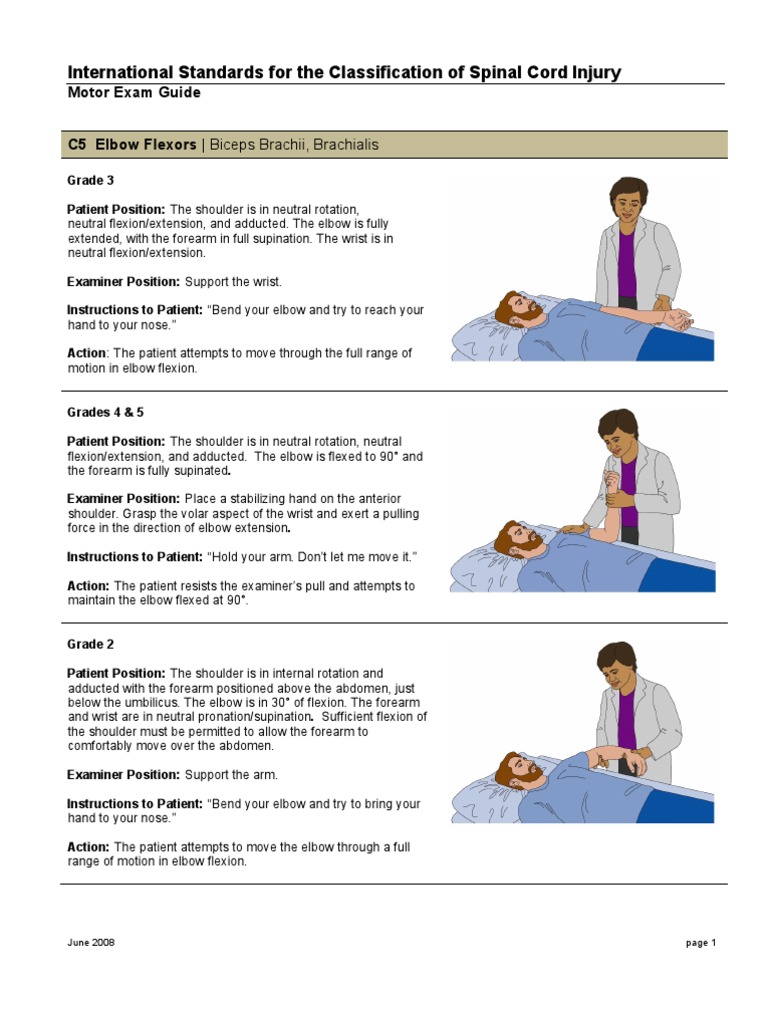 International Standards for the Classification of Spinal Cord Injury
Motor Exam Guide

C5 Elbow Flexors | Biceps Brachii, Brachialis

Grade 3

Patient Position: The shoulder is in neutral rotation, neutral flexion/extension, and adducted. The elbow is fully extended, with the forearm in full supination. The wrist is in neutral flexion/extension.

Examiner Position: Support the wrist.

Instructions to Patient: "Bend your elbow and try to reach your hand to your nose."

Action: The patient attempts to move through the full range of motion in elbow flexion.

Grades 4 & 5

Patient Position: The shoulder is in neutral rotation, neutral flexion/extension, and adducted. The elbow is flexed to 90° and the forearm is fully supinated.

Examiner Position: Place a stabilizing hand on the anterior shoulder. Grasp the volar aspect of the wrist and exert a pulling force in the direction of elbow extension.

Instructions to Patient: "Hold your arm. Don't let me move it."

Action: The patient resists the examiner's pull and attempts to maintain the elbow flexed at 90°.

Grade 2

Patient Position: The shoulder is in internal rotation and adducted with the forearm positioned above the abdomen, just below the umbilicus. The elbow is in 30° of flexion. The forearm and wrist are in neutral pronation/supination. Sufficient flexion of the shoulder must be permitted to allow the forearm to comfortably move over the abdomen.

Examiner Position: Support the arm.

Instructions to Patient: "Bend your elbow and try to bring your hand to your nose."

Action: The patient attempts to move the elbow through a full range of motion in elbow flexion.

June 2008

page 1