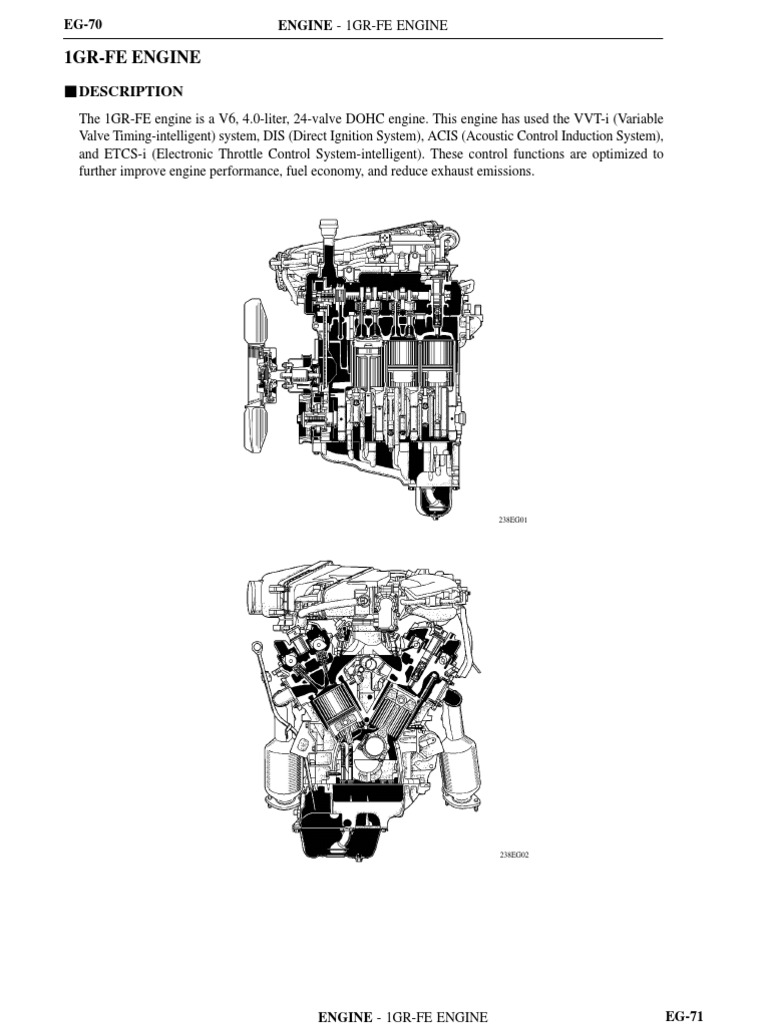 EG-70 ENGINE - 1GR-FE ENGINE

1GR-FE ENGINE

■ DESCRIPTION

The 1GR-FE engine is a V6, 4.0-liter, 24-valve DOHC engine. This engine has used the VVT-i (Variable Valve Timing-intelligent) system, DIS (Direct Ignition System), ACIS (Acoustic Control Induction System), and ETCS-i (Electronic Throttle Control System-intelligent). These control functions are optimized to further improve engine performance, fuel economy, and reduce exhaust emissions.

238EG01

238EG02

ENGINE - 1GR-FE ENGINE EG-71