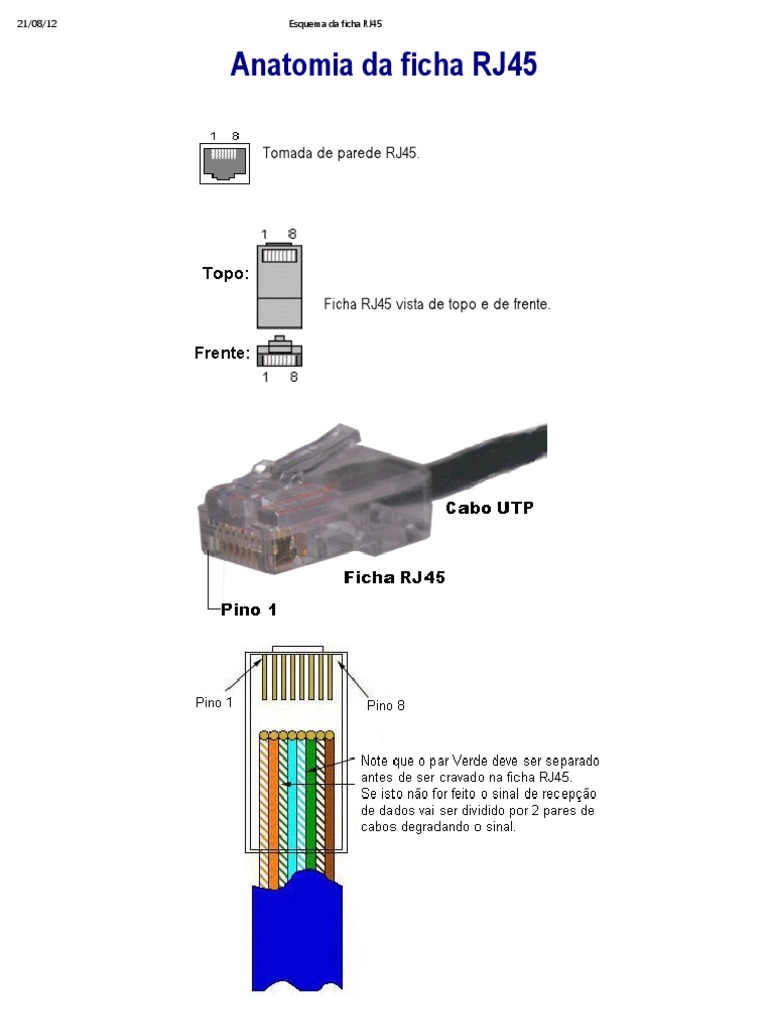 21/08/12

Esquema da ficha RJ45

Anatomia da ficha RJ45

1 8

Tomada de parede RJ45.

1 8

Topo:

Ficha RJ45 vista de topo e de frente.

Frente:

1 8

Cabo UTP

Ficha RJ45

Pino 1

Pino 1

Pino 8

Note que o par Verde deve ser separado antes de ser cravado na ficha RJ45. Se isto não for feito o sinal de recepção de dados vai ser dividido por 2 pares de cabos degradando o sinal.