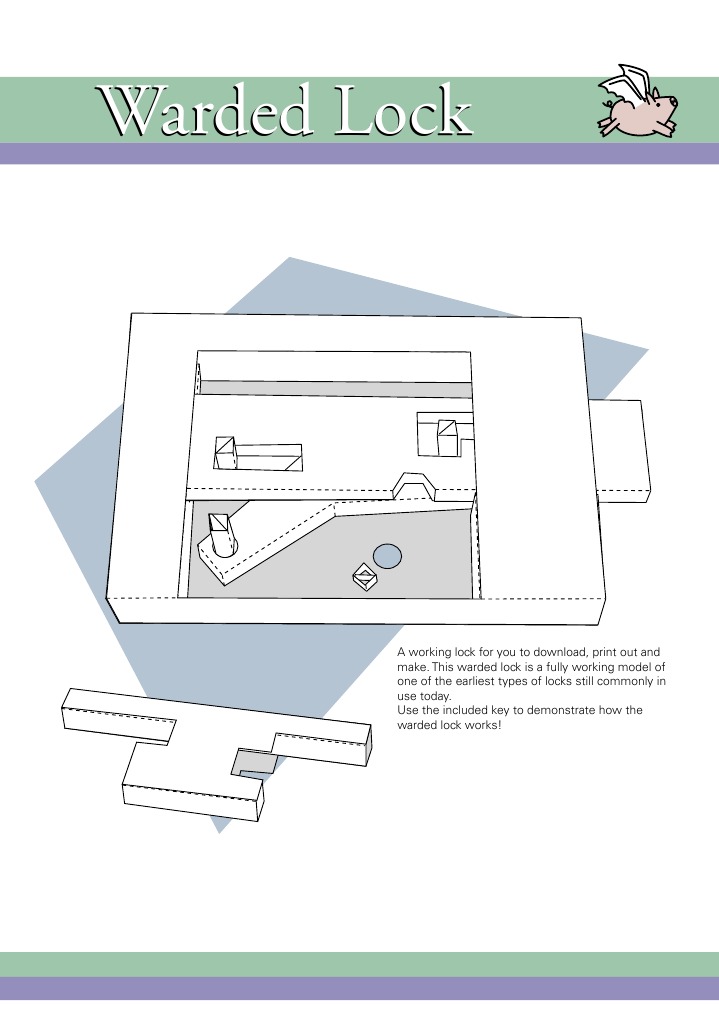 Warded Lock

A working lock for you to download, print out and make. This warded lock is a fully working model of one of the earliest types of locks still commonly in use today.
Use the included key to demonstrate how the warded lock works!