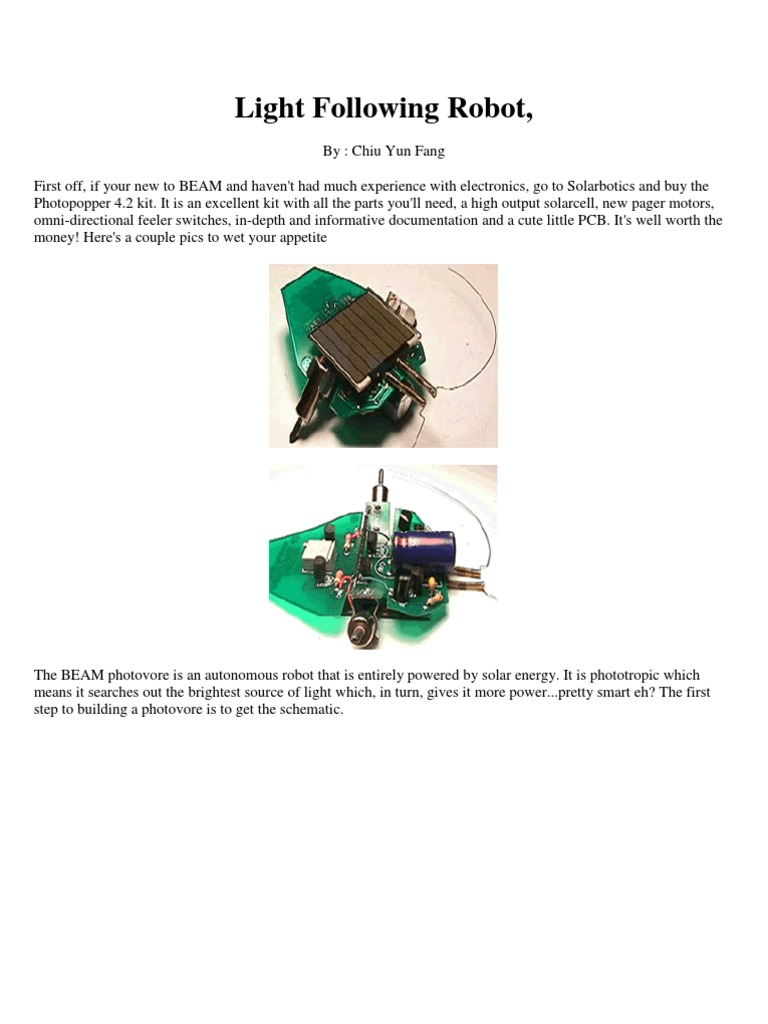 Light Following Robot,

By : Chiu Yun Fang

First off, if your new to BEAM and haven't had much experience with electronics, go to Solarbotics and buy the Photopopper 4.2 kit. It is an excellent kit with all the parts you'll need, a high output solarcell, new pager motors, omni-directional feeler switches, in-depth and informative documentation and a cute little PCB. It's well worth the money! Here's a couple pics to wet your appetite

The BEAM photovore is an autonomous robot that is entirely powered by solar energy. It is phototropic which means it searches out the brightest source of light which, in turn, gives it more power...pretty smart eh? The first step to building a photovore is to get the schematic.