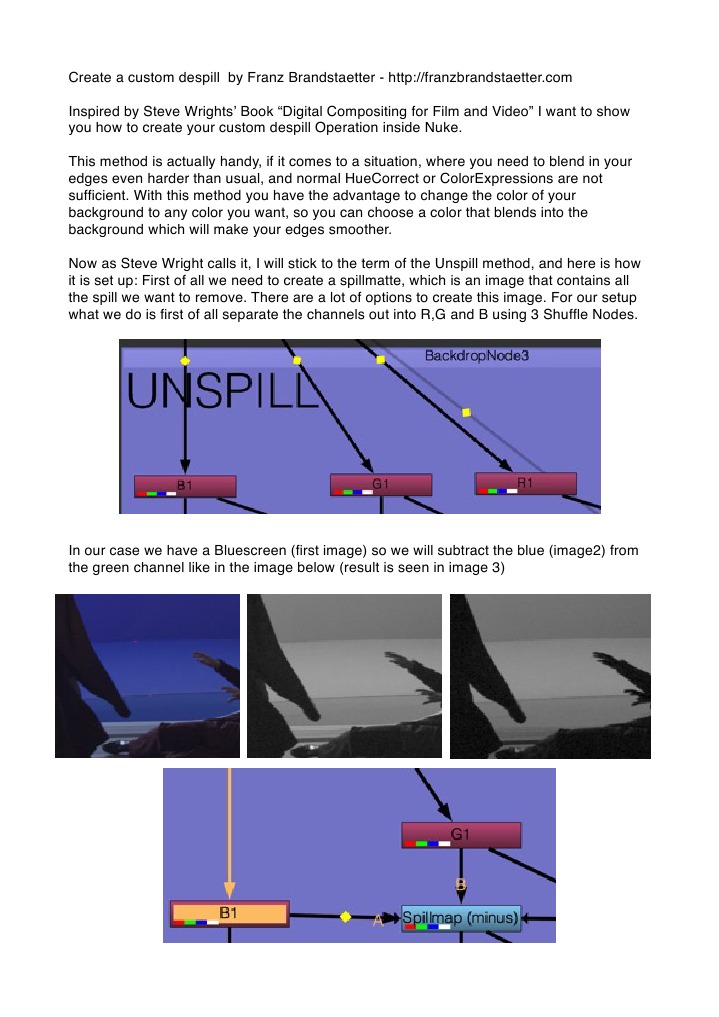 Create a custom despill by Franz Brandstaetter - http://franzbrandstaetter.com

Inspired by Steve Wrights' Book "Digital Compositing for Film and Video" I want to show you how to create your custom despill Operation inside Nuke.

This method is actually handy, if it comes to a situation, where you need to blend in your edges even harder than usual, and normal HueCorrect or ColorExpressions are not sufficient. With this method you have the advantage to change the color of your background to any color you want, so you can choose a color that blends into the background which will make your edges smoother.

Now as Steve Wright calls it, I will stick to the term of the Unspill method, and here is how it is set up: First of all we need to create a spillmatte, which is an image that contains all the spill we want to remove. There are a lot of options to create this image. For our setup what we do is first of all separate the channels out into R,G and B using 3 Shuffle Nodes.

BackdropNode3

UNSPILL

B1

G1

R1

In our case we have a Bluescreen (first image) so we will subtract the blue (image2) from the green channel like in the image below (result is seen in image 3)

G1

B

B1

A

Spillmap (minus)