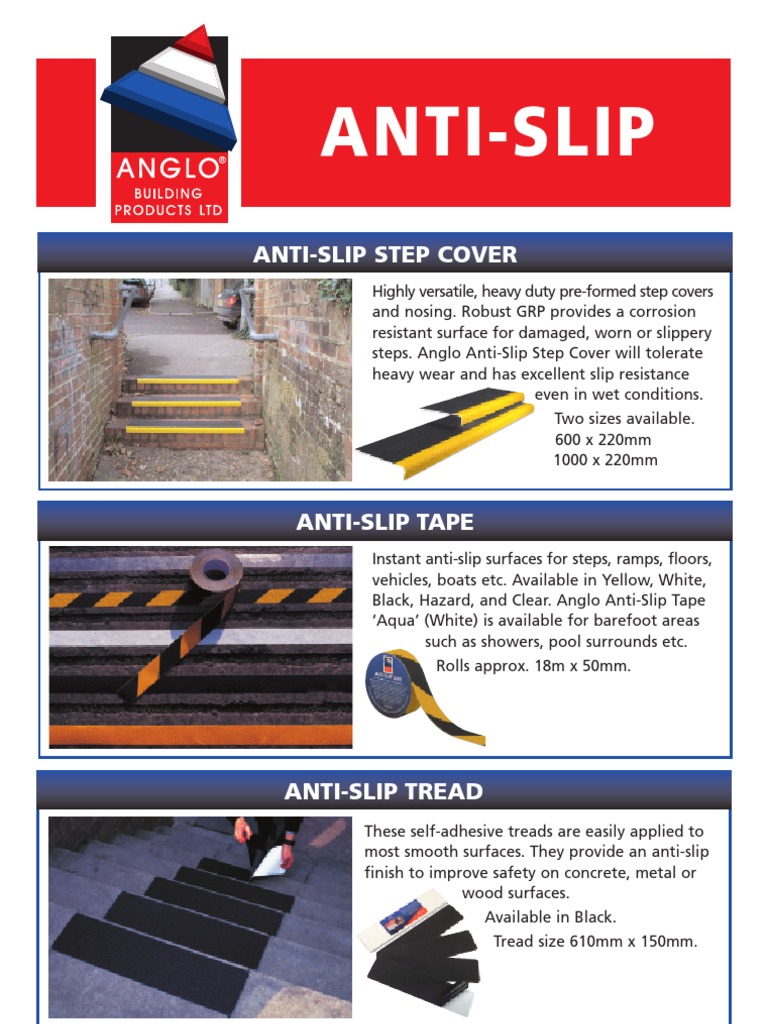 ANGLO®
BUILDING PRODUCTS LTD

ANTI-SLIP

ANTI-SLIP STEP COVER

Highly versatile, heavy duty pre-formed step covers and nosing. Robust GRP provides a corrosion resistant surface for damaged, worn or slippery steps. Anglo Anti-Slip Step Cover will tolerate heavy wear and has excellent slip resistance even in wet conditions.

Two sizes available.
600 x 220mm
1000 x 220mm

ANTI-SLIP TAPE

Instant anti-slip surfaces for steps, ramps, floors, vehicles, boats etc. Available in Yellow, White, Black, Hazard, and Clear. Anglo Anti-Slip Tape 'Aqua' (White) is available for barefoot areas such as showers, pool surrounds etc.

Rolls approx. 18m x 50mm.

ANTI-SLIP TREAD

These self-adhesive treads are easily applied to most smooth surfaces. They provide an anti-slip finish to improve safety on concrete, metal or wood surfaces.

Available in Black.
Tread size 610mm x 150mm.