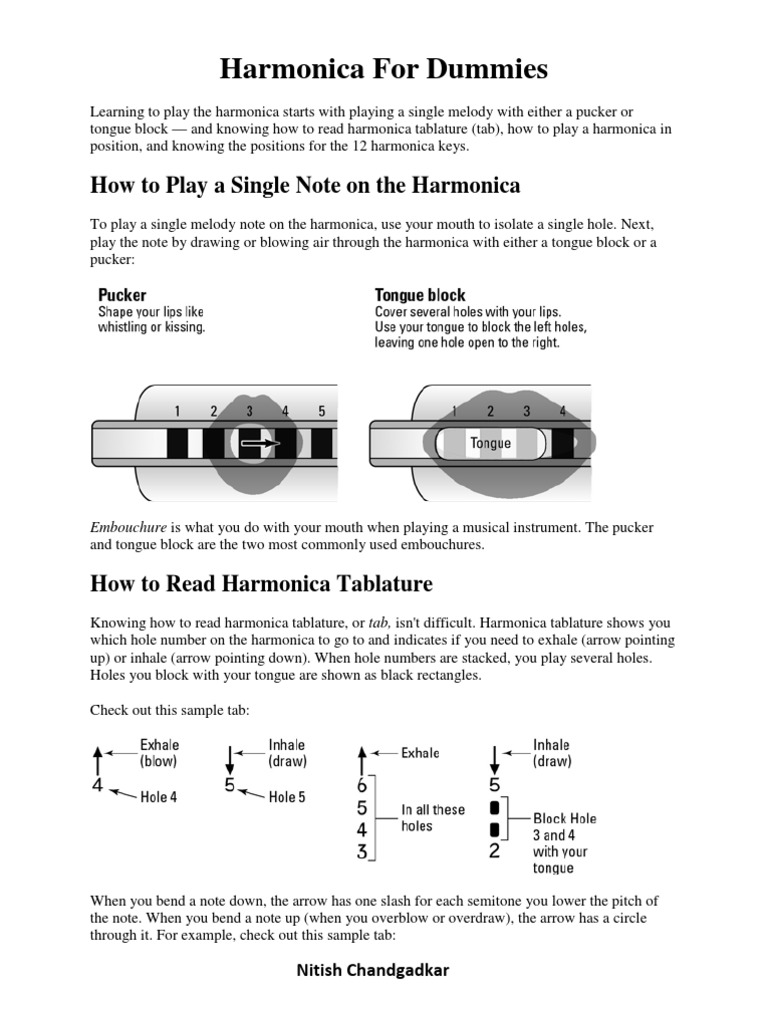 Harmonica For Dummies

Learning to play the harmonica starts with playing a single melody with either a pucker or tongue block — and knowing how to read harmonica tablature (tab), how to play a harmonica in position, and knowing the positions for the 12 harmonica keys.

How to Play a Single Note on the Harmonica

To play a single melody note on the harmonica, use your mouth to isolate a single hole. Next, play the note by drawing or blowing air through the harmonica with either a tongue block or a pucker:

Pucker
Shape your lips like whistling or kissing.

Tongue block
Cover several holes with your lips. Use your tongue to block the left holes, leaving one hole open to the right.

1 2 3 4 5

1 2 3 4
Tongue

Embouchure is what you do with your mouth when playing a musical instrument. The pucker and tongue block are the two most commonly used embouchures.

How to Read Harmonica Tablature

Knowing how to read harmonica tablature, or tab, isn't difficult. Harmonica tablature shows you which hole number on the harmonica to go to and indicates if you need to exhale (arrow pointing up) or inhale (arrow pointing down). When hole numbers are stacked, you play several holes. Holes you block with your tongue are shown as black rectangles.

Check out this sample tab:

Exhale (blow)
4
Hole 4

Inhale (draw)
5
Hole 5

Exhale
6
5
4
3
In all these holes

Inhale (draw)
5
2
Block Hole 3 and 4 with your tongue

When you bend a note down, the arrow has one slash for each semitone you lower the pitch of the note. When you bend a note up (when you overblow or overdraw), the arrow has a circle through it. For example, check out this sample tab:

Nitish Chandgadkar