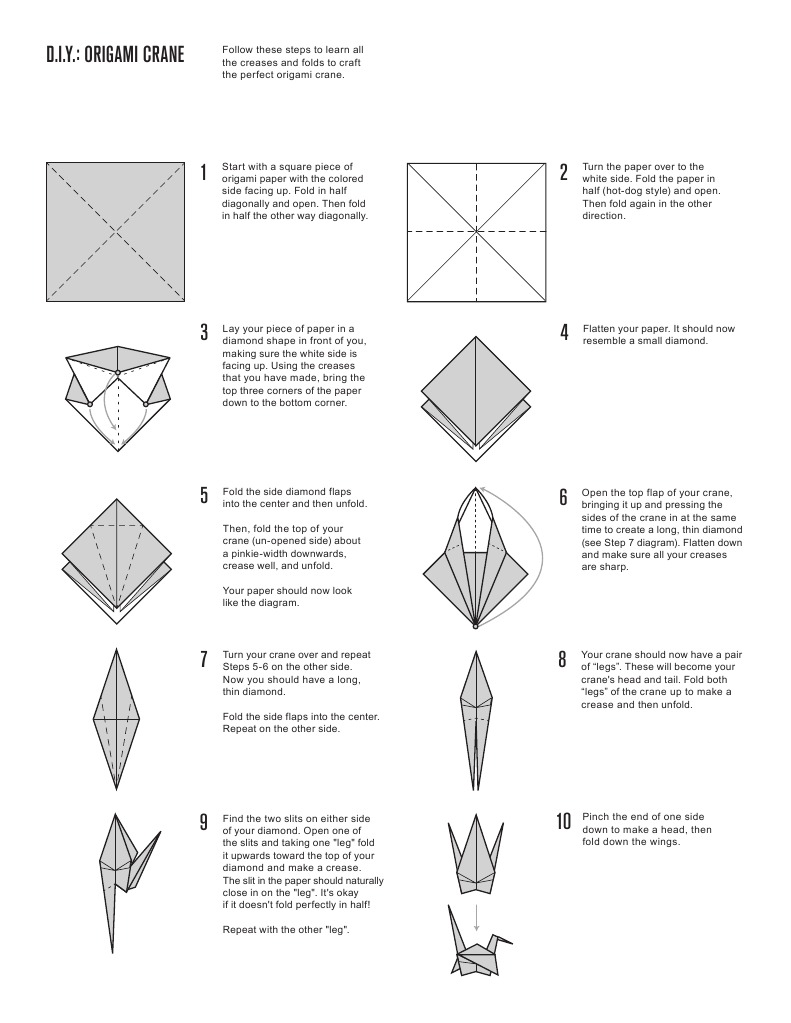 D.I.Y.: ORIGAMI CRANE

Follow these steps to learn all the creases and folds to craft the perfect origami crane.

1
Start with a square piece of origami paper with the colored side facing up. Fold in half diagonally and open. Then fold in half the other way diagonally.

2
Turn the paper over to the white side. Fold the paper in half (hot-dog style) and open. Then fold again in the other direction.

3
Lay your piece of paper in a diamond shape in front of you, making sure the white side is facing up. Using the creases that you have made, bring the top three corners of the paper down to the bottom corner.

4
Flatten your paper. It should now resemble a small diamond.

5
Fold the side diamond flaps into the center and then unfold.

Then, fold the top of your crane (un-opened side) about a pinkie-width downwards, crease well, and unfold.

Your paper should now look like the diagram.

6
Open the top flap of your crane, bringing it up and pressing the sides of the crane in at the same time to create a long, thin diamond (see Step 7 diagram). Flatten down and make sure all your creases are sharp.

7
Turn your crane over and repeat Steps 5-6 on the other side. Now you should have a long, thin diamond.

Fold the side flaps into the center. Repeat on the other side.

8
Your crane should now have a pair of "legs". These will become your crane's head and tail. Fold both "legs" of the crane up to make a crease and then unfold.

9
Find the two slits on either side of your diamond. Open one of the slits and taking one "leg" fold it upwards toward the top of your diamond and make a crease. The slit in the paper should naturally close in on the "leg". It's okay if it doesn't fold perfectly in half!

Repeat with the other "leg".

10
Pinch the end of one side down to make a head, then fold down the wings.