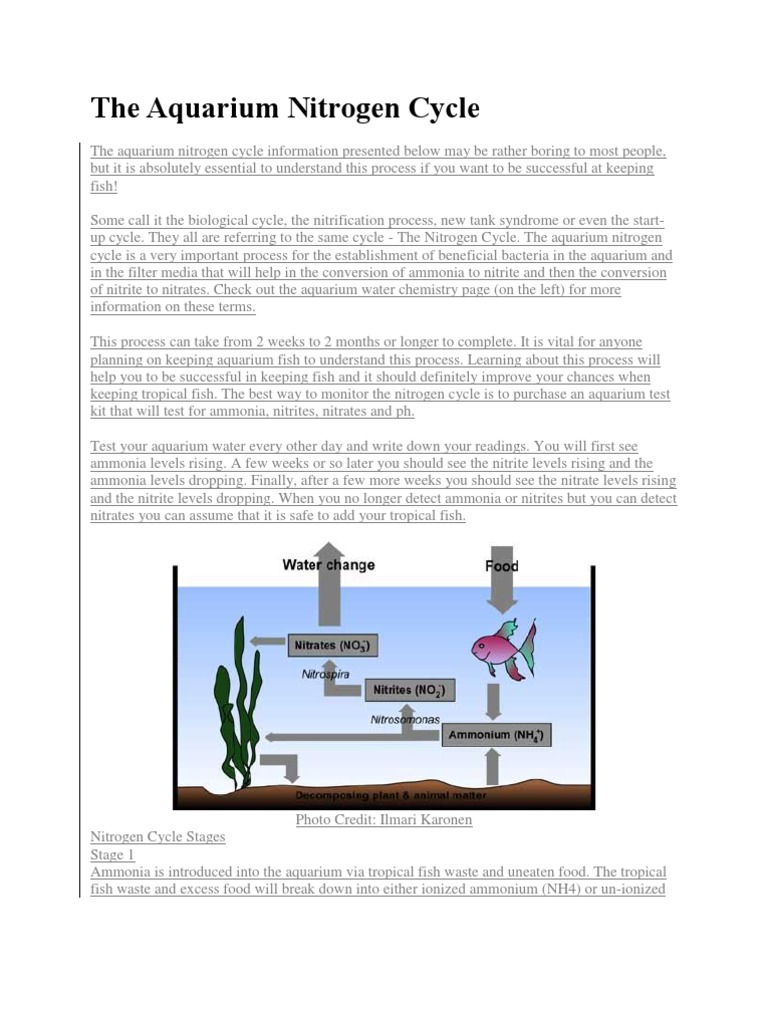 The Aquarium Nitrogen Cycle

The aquarium nitrogen cycle information presented below may be rather boring to most people, but it is absolutely essential to understand this process if you want to be successful at keeping fish!

Some call it the biological cycle, the nitrification process, new tank syndrome or even the start-up cycle. They all are referring to the same cycle - The Nitrogen Cycle. The aquarium nitrogen cycle is a very important process for the establishment of beneficial bacteria in the aquarium and in the filter media that will help in the conversion of ammonia to nitrite and then the conversion of nitrite to nitrates. Check out the aquarium water chemistry page (on the left) for more information on these terms.

This process can take from 2 weeks to 2 months or longer to complete. It is vital for anyone planning on keeping aquarium fish to understand this process. Learning about this process will help you to be successful in keeping fish and it should definitely improve your chances when keeping tropical fish. The best way to monitor the nitrogen cycle is to purchase an aquarium test kit that will test for ammonia, nitrites, nitrates and ph.

Test your aquarium water every other day and write down your readings. You will first see ammonia levels rising. A few weeks or so later you should see the nitrite levels rising and the ammonia levels dropping. Finally, after a few more weeks you should see the nitrate levels rising and the nitrite levels dropping. When you no longer detect ammonia or nitrites but you can detect nitrates you can assume that it is safe to add your tropical fish.

Water change
Food
Nitrates ($NO_3^-$)
Nitrospira
Nitrites ($NO_2^-$)
Nitrosomonas
Ammonium ($NH_4^+$)
Decomposing plant & animal matter

Photo Credit: Ilmari Karonen

Nitrogen Cycle Stages
Stage 1
Ammonia is introduced into the aquarium via tropical fish waste and uneaten food. The tropical fish waste and excess food will break down into either ionized ammonium (NH4) or un-ionized