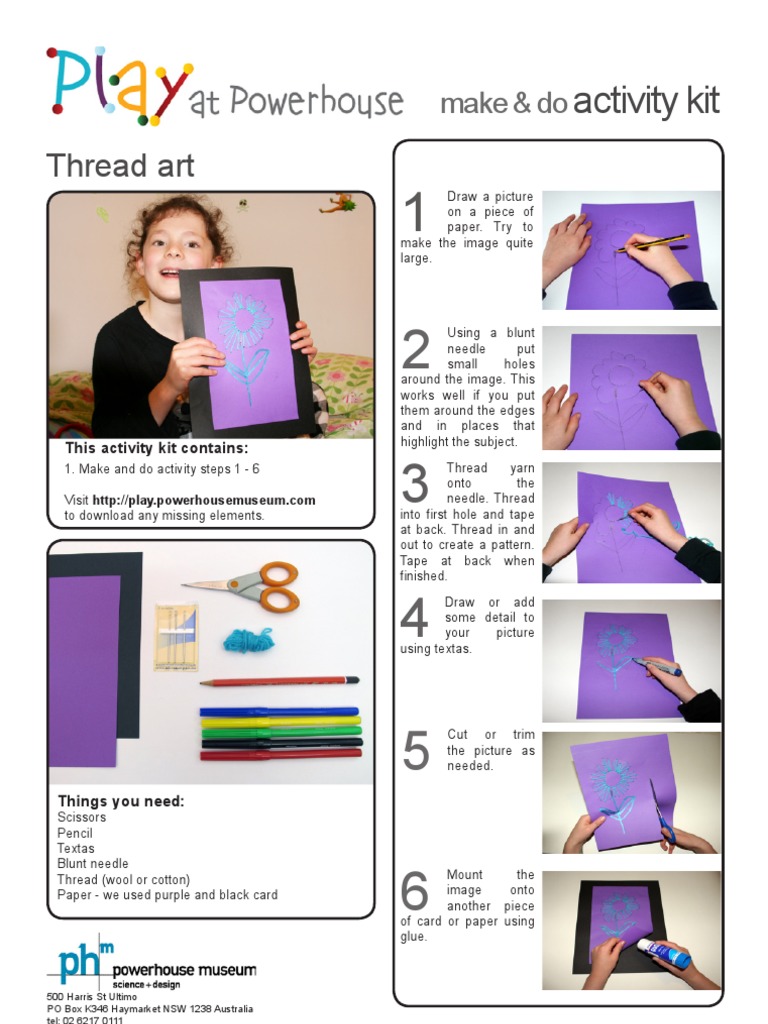 Play at Powerhouse make & do activity kit

Thread art

This activity kit contains:
1. Make and do activity steps 1 - 6

Visit http://play.powerhousemuseum.com to download any missing elements.

Things you need:
Scissors
Pencil
Textas
Blunt needle
Thread (wool or cotton)
Paper - we used purple and black card

phm powerhouse museum science + design
500 Harris St Ultimo
PO Box K346 Haymarket NSW 1238 Australia
tel: 02 6217 0111

1 Draw a picture on a piece of paper. Try to make the image quite large.

2 Using a blunt needle put small holes around the image. This works well if you put them around the edges and in places that highlight the subject.

3 Thread yarn onto the needle. Thread into first hole and tape at back. Thread in and out to create a pattern. Tape at back when finished.

4 Draw or add some detail to your picture using textas.

5 Cut or trim the picture as needed.

6 Mount the image onto another piece of card or paper using glue.