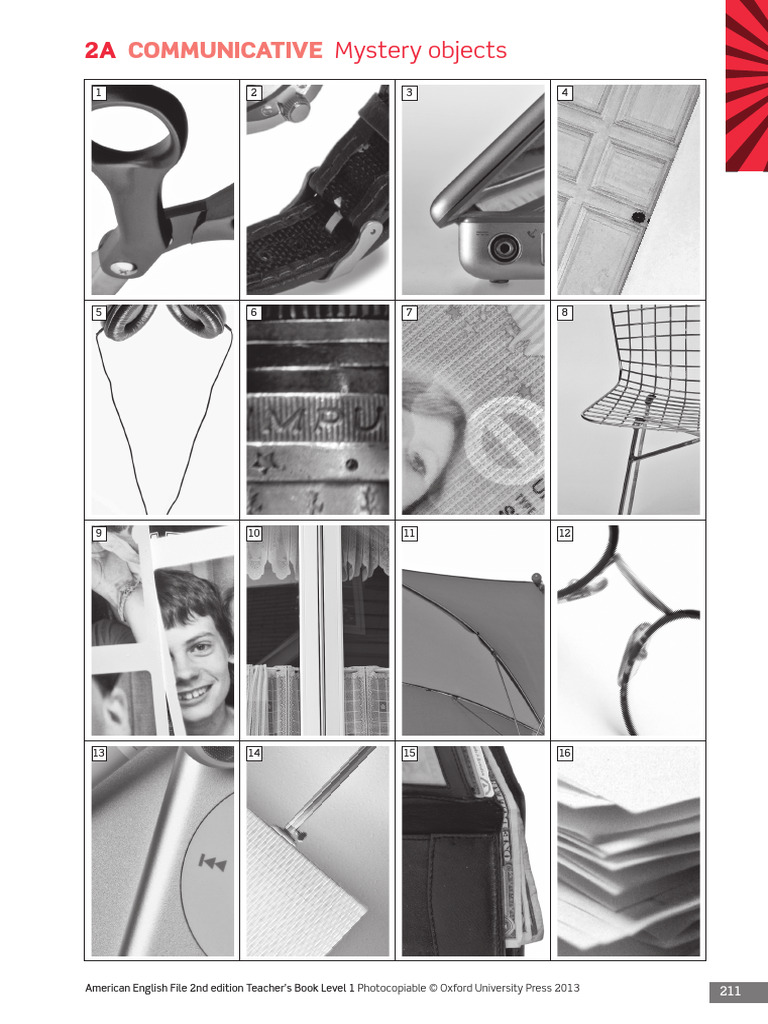 2A COMMUNICATIVE Mystery objects

1
2
3
4
5
6
7
8
9
10
11
12
13
14
15
16

American English File 2nd edition Teacher's Book Level 1 Photocopiable © Oxford University Press 2013

211