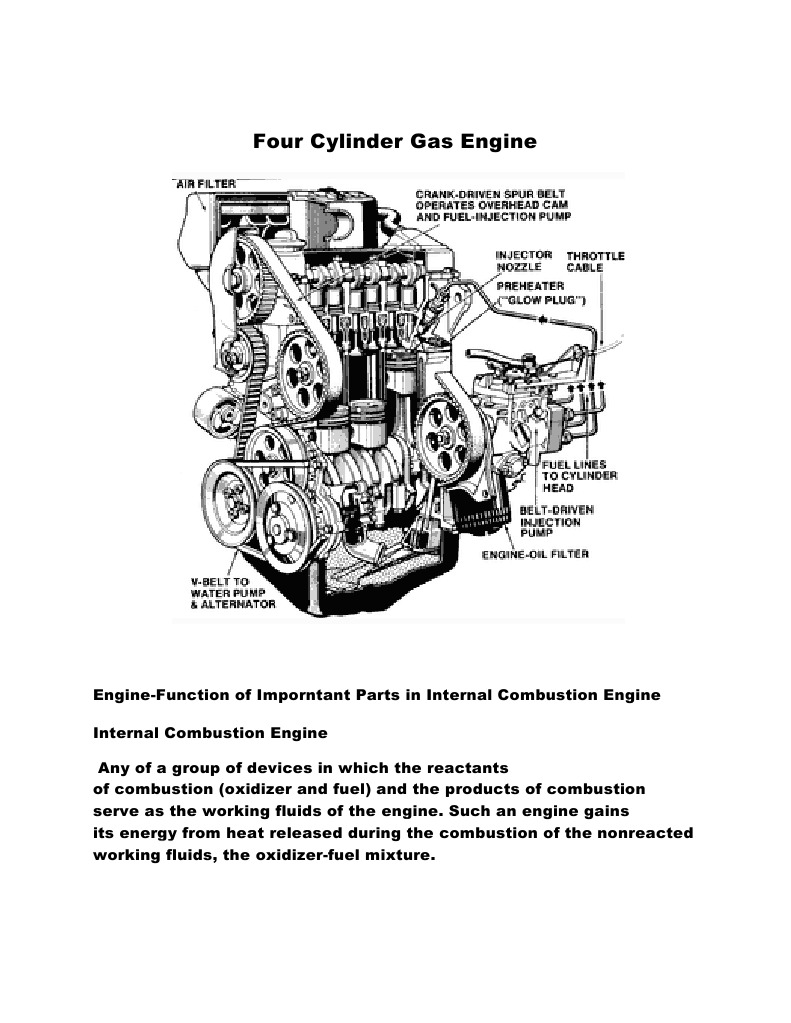 Four Cylinder Gas Engine

AIR FILTER

CRANK-DRIVEN SPUR BELT OPERATES OVERHEAD CAM AND FUEL-INJECTION PUMP

INJECTOR NOZZLE

THROTTLE CABLE

PREHEATER ("GLOW PLUG")

FUEL LINES TO CYLINDER HEAD

BELT-DRIVEN INJECTION PUMP

ENGINE-OIL FILTER

V-BELT TO WATER PUMP & ALTERNATOR

Engine-Function of Imporntant Parts in Internal Combustion Engine

Internal Combustion Engine

Any of a group of devices in which the reactants of combustion (oxidizer and fuel) and the products of combustion serve as the working fluids of the engine. Such an engine gains its energy from heat released during the combustion of the nonreacted working fluids, the oxidizer-fuel mixture.