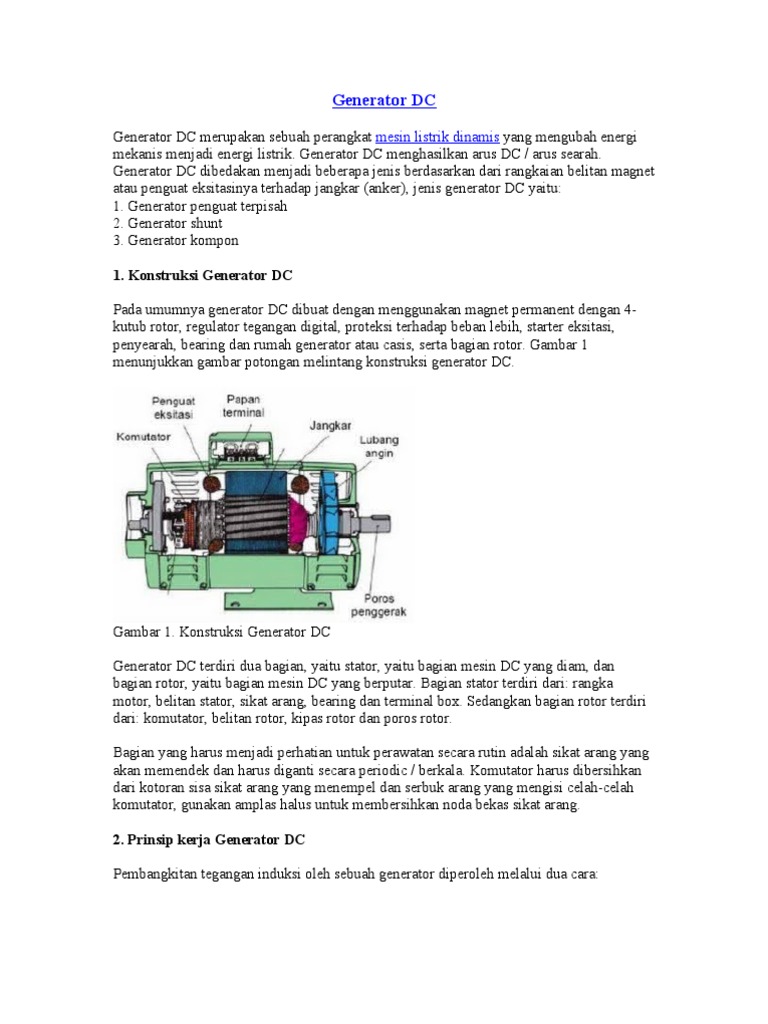 Generator DC

Generator DC merupakan sebuah perangkat mesin listrik dinamis yang mengubah energi mekanis menjadi energi listrik. Generator DC menghasilkan arus DC / arus searah. Generator DC dibedakan menjadi beberapa jenis berdasarkan dari rangkaian belitan magnet atau penguat eksitasinya terhadap jangkar (anker), jenis generator DC yaitu:
1. Generator penguat terpisah
2. Generator shunt
3. Generator kompon

1. Konstruksi Generator DC

Pada umumnya generator DC dibuat dengan menggunakan magnet permanent dengan 4-kutub rotor, regulator tegangan digital, proteksi terhadap beban lebih, starter eksitasi, penyearah, bearing dan rumah generator atau casis, serta bagian rotor. Gambar 1 menunjukkan gambar potongan melintang konstruksi generator DC.

Penguat eksitasi
Papan terminal
Jangkar
Komutator
Lubang angin
Poros penggerak

Gambar 1. Konstruksi Generator DC

Generator DC terdiri dua bagian, yaitu stator, yaitu bagian mesin DC yang diam, dan bagian rotor, yaitu bagian mesin DC yang berputar. Bagian stator terdiri dari: rangka motor, belitan stator, sikat arang, bearing dan terminal box. Sedangkan bagian rotor terdiri dari: komutator, belitan rotor, kipas rotor dan poros rotor.

Bagian yang harus menjadi perhatian untuk perawatan secara rutin adalah sikat arang yang akan memendek dan harus diganti secara periodic / berkala. Komutator harus dibersihkan dari kotoran sisa sikat arang yang menempel dan serbuk arang yang mengisi celah-celah komutator, gunakan amplas halus untuk membersihkan noda bekas sikat arang.

2. Prinsip kerja Generator DC

Pembangkitan tegangan induksi oleh sebuah generator diperoleh melalui dua cara: