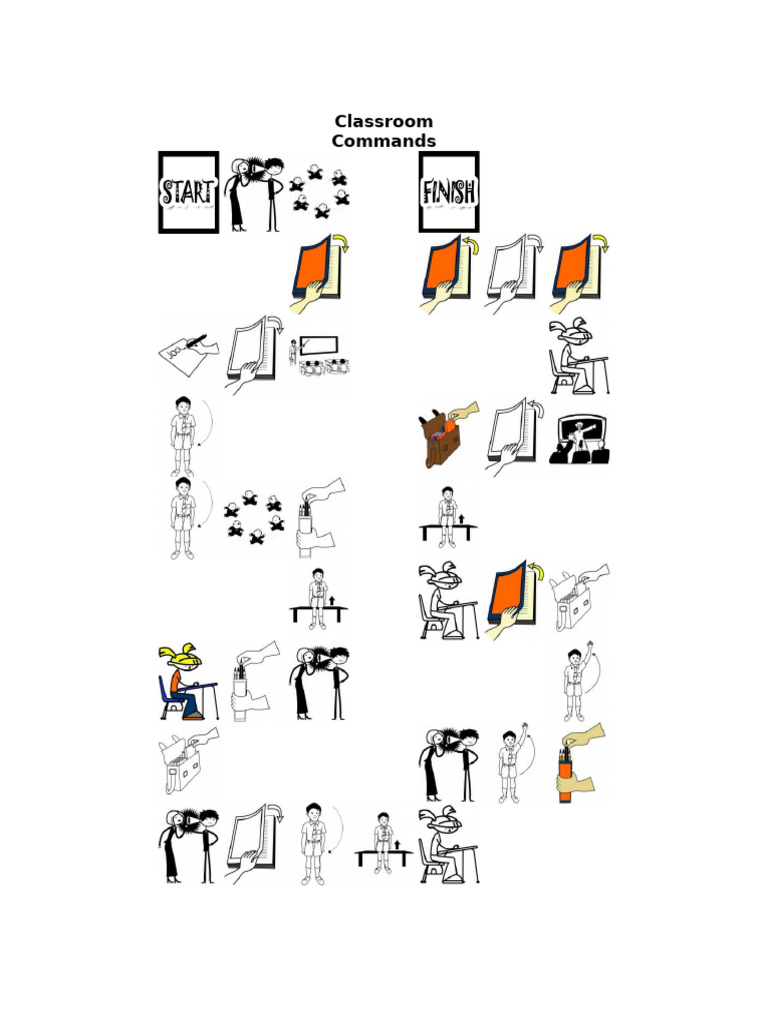 Classroom
Commands

START

FINISH