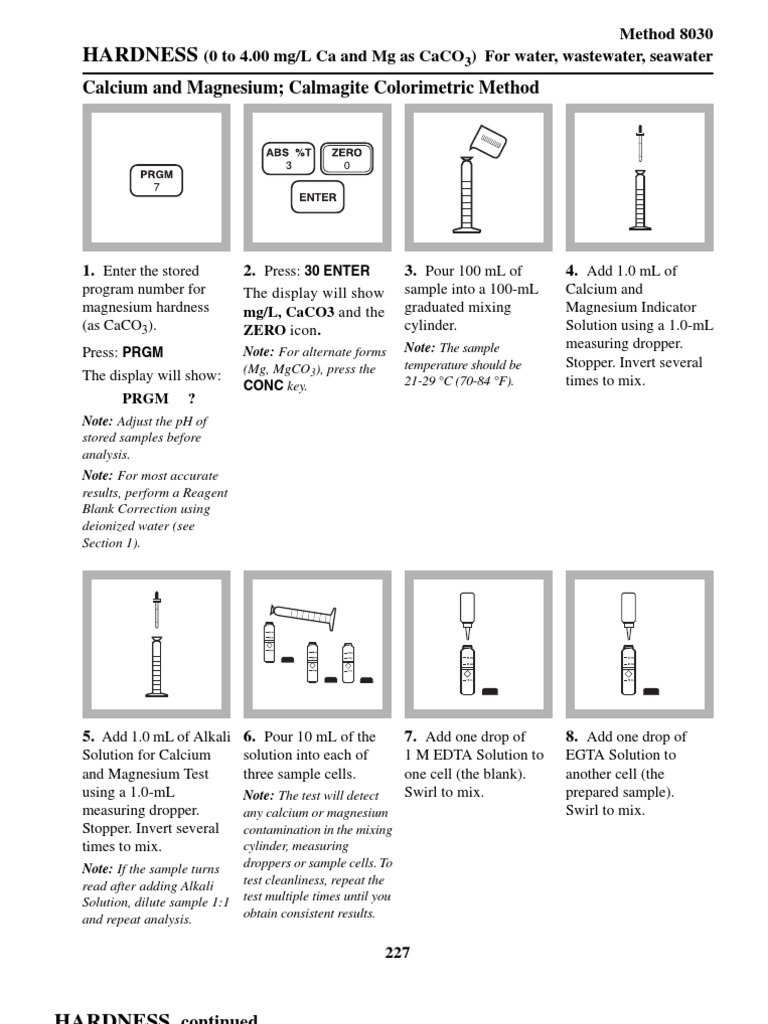 Method 8030

HARDNESS (0 to 4.00 mg/L Ca and Mg as $CaCO_3$) For water, wastewater, seawater

Calcium and Magnesium; Calmagite Colorimetric Method

PRGM
7

ABS %T
3

ZERO
0

ENTER

1. Enter the stored program number for magnesium hardness (as $CaCO_3$).

Press: PRGM

The display will show:

PRGM ?

Note: Adjust the pH of stored samples before analysis.

Note: For most accurate results, perform a Reagent Blank Correction using deionized water (see Section 1).

2. Press: 30 ENTER

The display will show mg/L, CaCO3 and the ZERO icon.

Note: For alternate forms (Mg, $MgCO_3$), press the CONC key.

3. Pour 100 mL of sample into a 100-mL graduated mixing cylinder.

Note: The sample temperature should be 21-29 °C (70-84 °F).

4. Add 1.0 mL of Calcium and Magnesium Indicator Solution using a 1.0-mL measuring dropper. Stopper. Invert several times to mix.

5. Add 1.0 mL of Alkali Solution for Calcium and Magnesium Test using a 1.0-mL measuring dropper. Stopper. Invert several times to mix.

Note: If the sample turns read after adding Alkali Solution, dilute sample 1:1 and repeat analysis.

6. Pour 10 mL of the solution into each of three sample cells.

Note: The test will detect any calcium or magnesium contamination in the mixing cylinder, measuring droppers or sample cells. To test cleanliness, repeat the test multiple times until you obtain consistent results.

7. Add one drop of 1 M EDTA Solution to one cell (the blank). Swirl to mix.

8. Add one drop of EGTA Solution to another cell (the prepared sample). Swirl to mix.

227

HARDNESS, continued