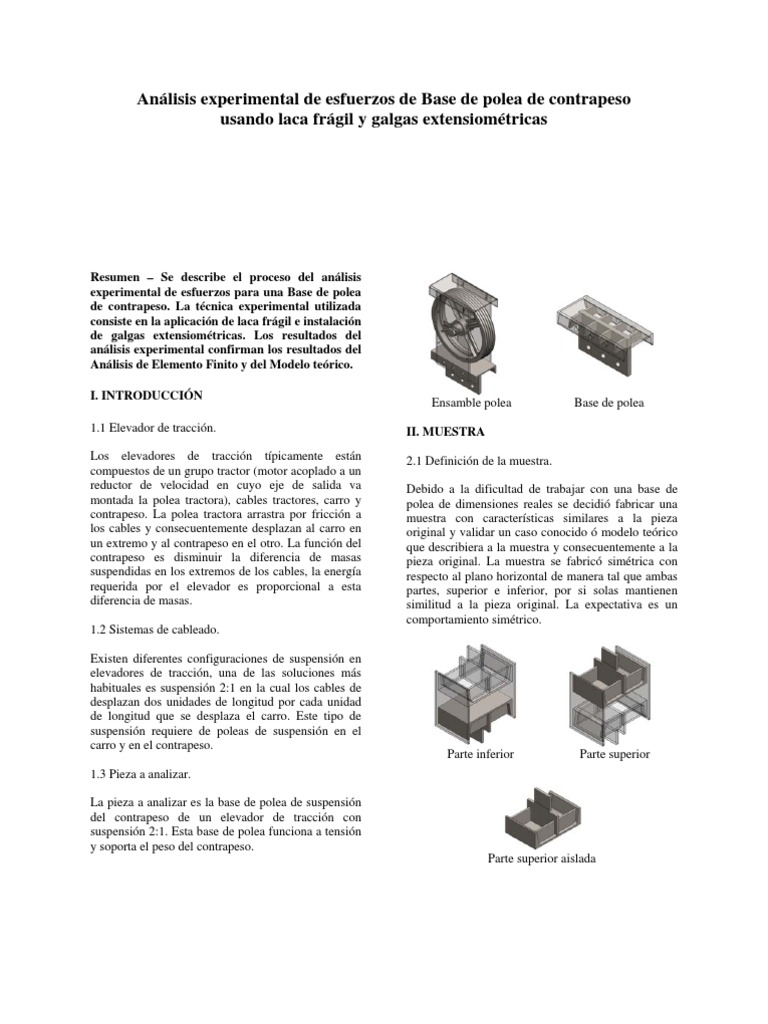 Análisis experimental de esfuerzos de Base de polea de contrapeso usando laca frágil y galgas extensiométricas

Resumen – Se describe el proceso del análisis experimental de esfuerzos para una Base de polea de contrapeso. La técnica experimental utilizada consiste en la aplicación de laca frágil e instalación de galgas extensiométricas. Los resultados del análisis experimental confirman los resultados del Análisis de Elemento Finito y del Modelo teórico.

I. INTRODUCCIÓN

1.1 Elevador de tracción.

Los elevadores de tracción típicamente están compuestos de un grupo tractor (motor acoplado a un reductor de velocidad en cuyo eje de salida va montada la polea tractora), cables tractores, carro y contrapeso. La polea tractora arrastra por fricción a los cables y consecuentemente desplazan al carro en un extremo y al contrapeso en el otro. La función del contrapeso es disminuir la diferencia de masas suspendidas en los extremos de los cables, la energía requerida por el elevador es proporcional a esta diferencia de masas.

1.2 Sistemas de cableado.

Existen diferentes configuraciones de suspensión en elevadores de tracción, una de las soluciones más habituales es suspensión 2:1 en la cual los cables de desplazan dos unidades de longitud por cada unidad de longitud que se desplaza el carro. Este tipo de suspensión requiere de poleas de suspensión en el carro y en el contrapeso.

1.3 Pieza a analizar.

La pieza a analizar es la base de polea de suspensión del contrapeso de un elevador de tracción con suspensión 2:1. Esta base de polea funciona a tensión y soporta el peso del contrapeso.

Ensamble polea

Base de polea

II. MUESTRA

2.1 Definición de la muestra.

Debido a la dificultad de trabajar con una base de polea de dimensiones reales se decidió fabricar una muestra con características similares a la pieza original y validar un caso conocido ó modelo teórico que describiera a la muestra y consecuentemente a la pieza original. La muestra se fabricó simétrica con respecto al plano horizontal de manera tal que ambas partes, superior e inferior, por si solas mantienen similitud a la pieza original. La expectativa es un comportamiento simétrico.

Parte inferior

Parte superior

Parte superior aislada